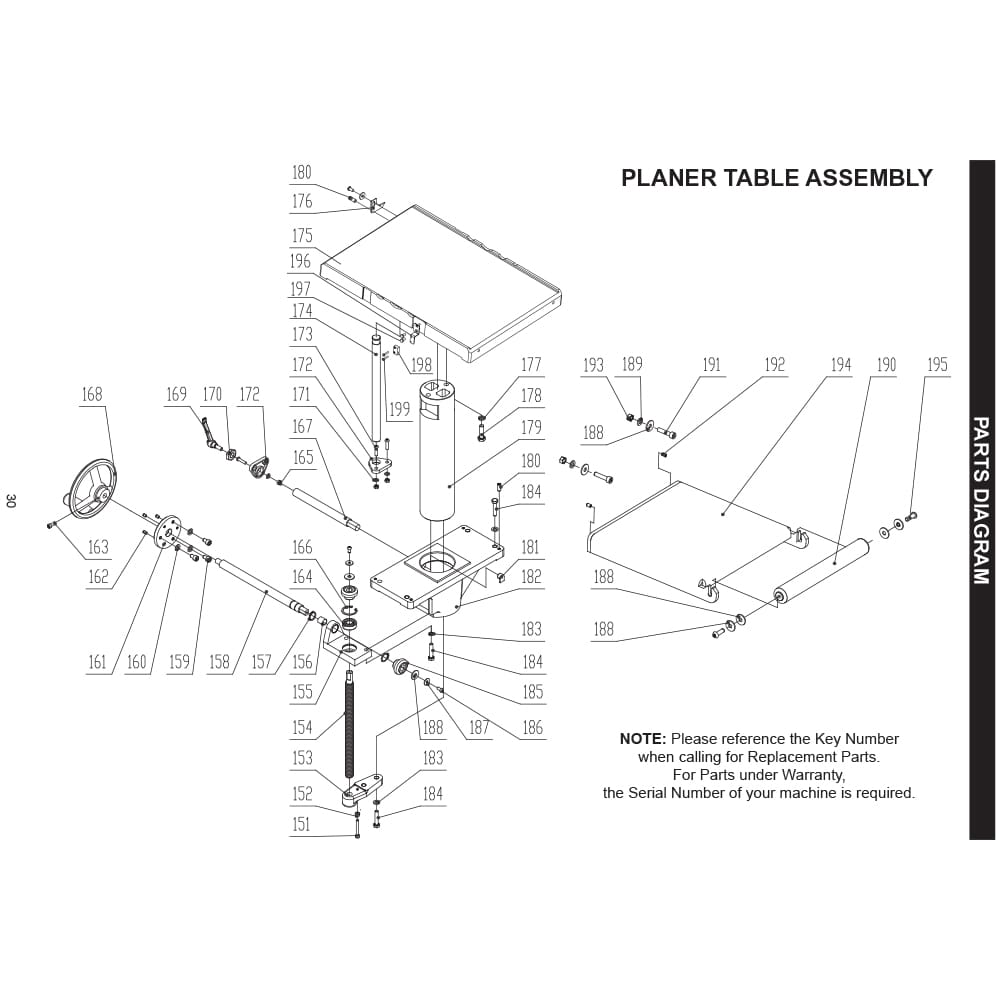 PLANER TABLE ASSEMBLY

PARTS DIAGRAM

30

180
176
175
196
197
174
173
172
171
167
165
198
199
177
178
179
180
184
181
182
183
184
185
186
187
188
168
169
170
172
163
162
161
160
159
158
157
156
155
154
153
152
151
166
164
183
184
193
189
191
192
194
190
195
188
188
188

NOTE: Please reference the Key Number when calling for Replacement Parts. For Parts under Warranty, the Serial Number of your machine is required.