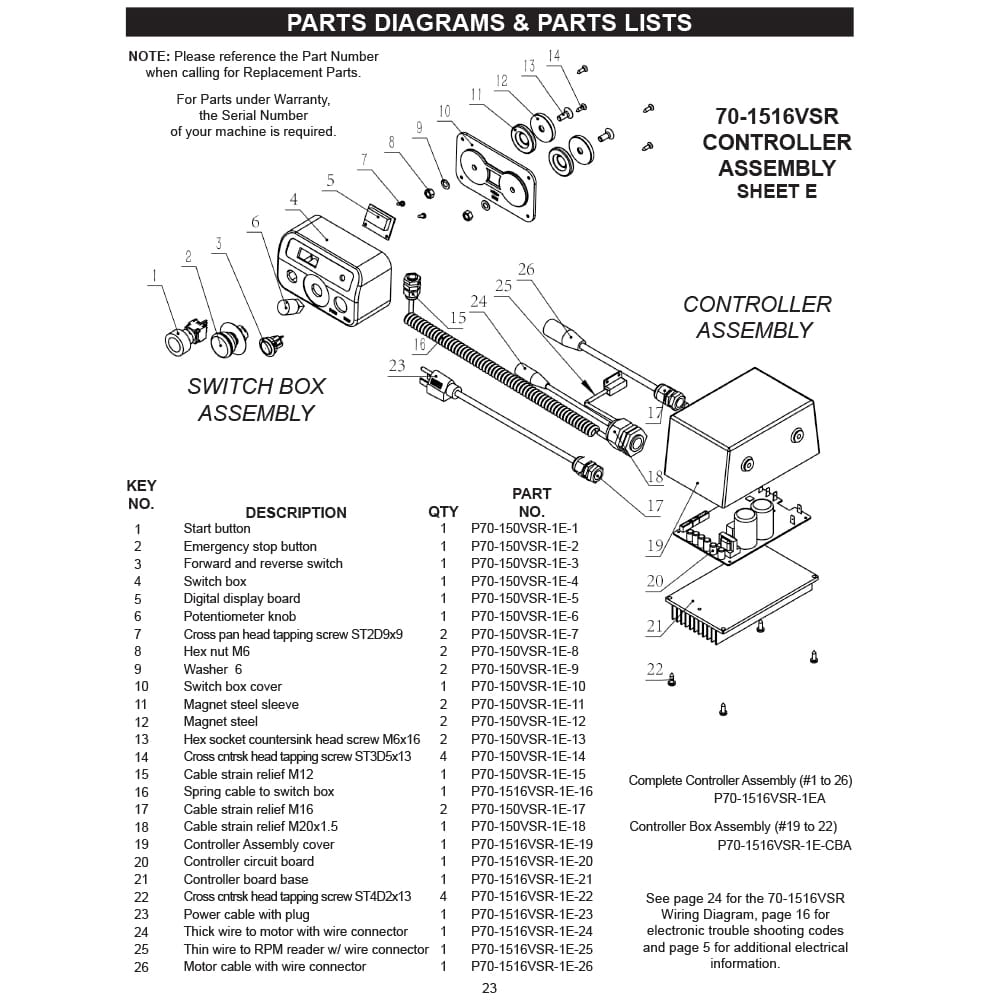 PARTS DIAGRAMS & PARTS LISTS

NOTE: Please reference the Part Number when calling for Replacement Parts.

For Parts under Warranty, the Serial Number of your machine is required.

70-1516VSR CONTROLLER ASSEMBLY SHEET E

14 13 12 11 10 9 8 7 5 4 6 3 2 1 26 25 24 15 16 23 17 18 17 19 20 21 22

SWITCH BOX ASSEMBLY

CONTROLLER ASSEMBLY

| KEY NO. | DESCRIPTION | QTY | PART NO. |
|---|---|---|---|
| 1 | Start button | 1 | P70-150VSR-1E-1 |
| 2 | Emergency stop button | 1 | P70-150VSR-1E-2 |
| 3 | Forward and reverse switch | 1 | P70-150VSR-1E-3 |
| 4 | Switch box | 1 | P70-150VSR-1E-4 |
| 5 | Digital display board | 1 | P70-150VSR-1E-5 |
| 6 | Potentiometer knob | 1 | P70-150VSR-1E-6 |
| 7 | Cross pan head tapping screw ST2D9x9 | 2 | P70-150VSR-1E-7 |
| 8 | Hex nut M6 | 2 | P70-150VSR-1E-8 |
| 9 | Washer 6 | 2 | P70-150VSR-1E-9 |
| 10 | Switch box cover | 1 | P70-150VSR-1E-10 |
| 11 | Magnet steel sleeve | 2 | P70-150VSR-1E-11 |
| 12 | Magnet steel | 2 | P70-150VSR-1E-12 |
| 13 | Hex socket countersink head screw M6x16 | 2 | P70-150VSR-1E-13 |
| 14 | Cross cntrsk head tapping screw ST3D5x13 | 4 | P70-150VSR-1E-14 |
| 15 | Cable strain relief M12 | 1 | P70-150VSR-1E-15 |
| 16 | Spring cable to switch box | 1 | P70-1516VSR-1E-16 |
| 17 | Cable strain relief M16 | 2 | P70-150VSR-1E-17 |
| 18 | Cable strain relief M20x1.5 | 1 | P70-150VSR-1E-18 |
| 19 | Controller Assembly cover | 1 | P70-1516VSR-1E-19 |
| 20 | Controller circuit board | 1 | P70-1516VSR-1E-20 |
| 21 | Controller board base | 1 | P70-1516VSR-1E-21 |
| 22 | Cross cntrsk head tapping screw ST4D2x13 | 4 | P70-1516VSR-1E-22 |
| 23 | Power cable with plug | 1 | P70-1516VSR-1E-23 |
| 24 | Thick wire to motor with wire connector | 1 | P70-1516VSR-1E-24 |
| 25 | Thin wire to RPM reader w/ wire connector | 1 | P70-1516VSR-1E-25 |
| 26 | Motor cable with wire connector | 1 | P70-1516VSR-1E-26 |

Complete Controller Assembly (#1 to 26) P70-1516VSR-1EA

Controller Box Assembly (#19 to 22) P70-1516VSR-1E-CBA

See page 24 for the 70-1516VSR Wiring Diagram, page 16 for electronic trouble shooting codes and page 5 for additional electrical information.

23