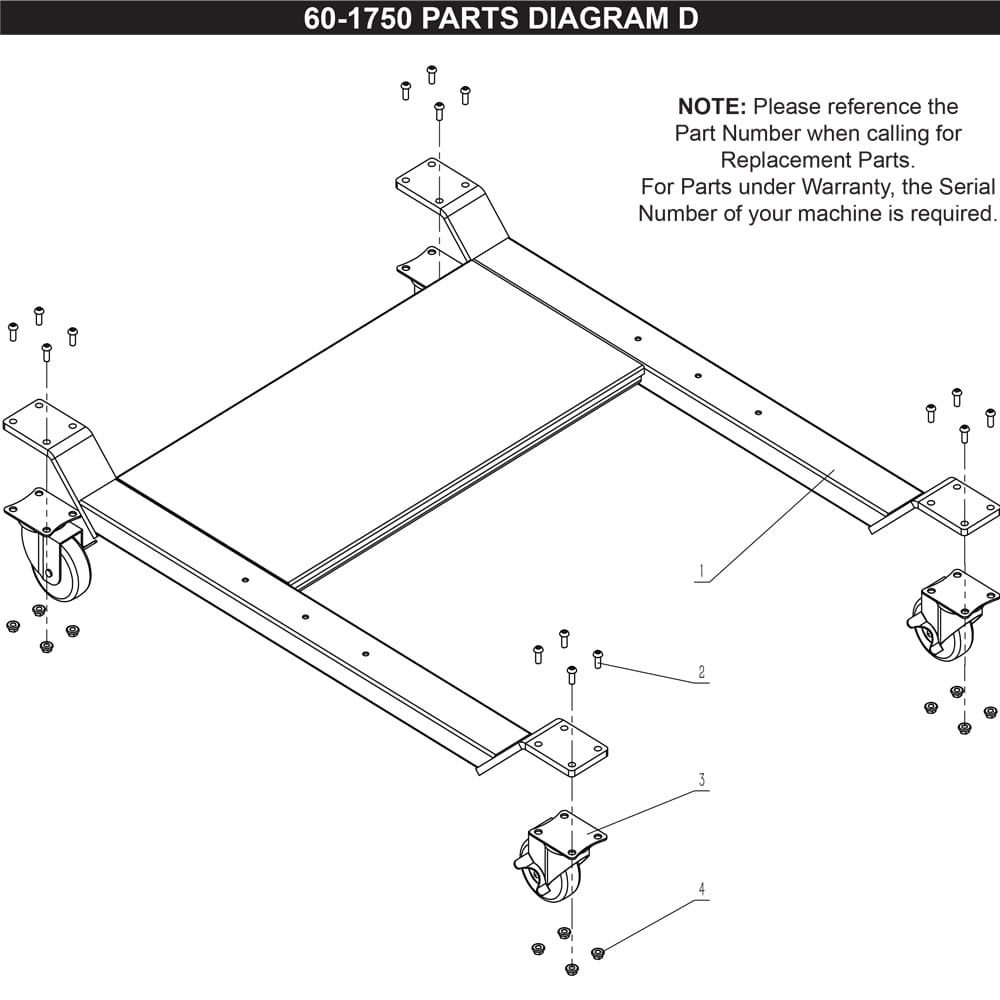 60-1750 PARTS DIAGRAM D

NOTE: Please reference the Part Number when calling for Replacement Parts.
For Parts under Warranty, the Serial Number of your machine is required.

1

2

3

4