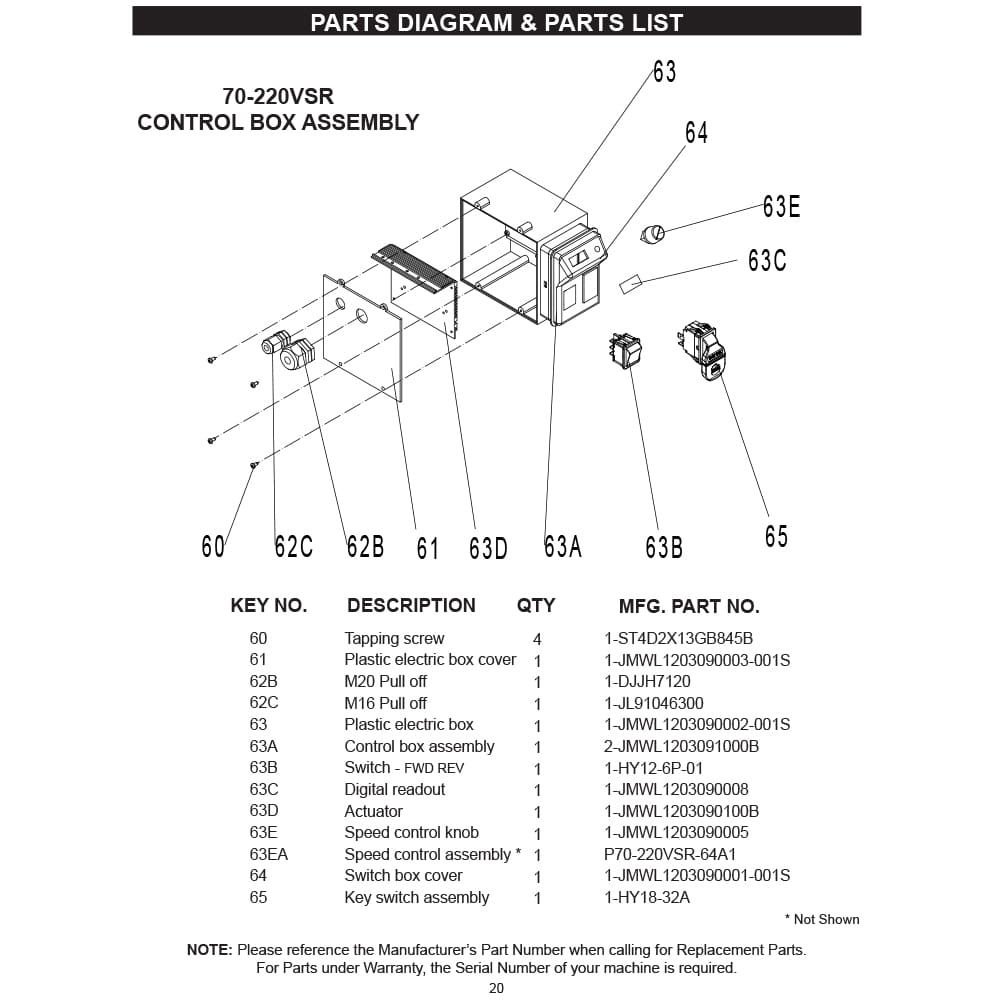 PARTS DIAGRAM & PARTS LIST

70-220VSR
CONTROL BOX ASSEMBLY

63
64
63E
63C
60
62C
62B
61
63D
63A
63B
65

| KEY NO. | DESCRIPTION | QTY | MFG. PART NO. |
|---|---|---|---|
| 60 | Tapping screw | 4 | 1-ST4D2X13GB845B |
| 61 | Plastic electric box cover | 1 | 1-JMWL1203090003-001S |
| 62B | M20 Pull off | 1 | 1-DJJH7120 |
| 62C | M16 Pull off | 1 | 1-JL91046300 |
| 63 | Plastic electric box | 1 | 1-JMWL1203090002-001S |
| 63A | Control box assembly | 1 | 2-JMWL1203091000B |
| 63B | Switch - FWD REV | 1 | 1-HY12-6P-01 |
| 63C | Digital readout | 1 | 1-JMWL1203090008 |
| 63D | Actuator | 1 | 1-JMWL1203090100B |
| 63E | Speed control knob | 1 | 1-JMWL1203090005 |
| 63EA | Speed control assembly * | 1 | P70-220VSR-64A1 |
| 64 | Switch box cover | 1 | 1-JMWL1203090001-001S |
| 65 | Key switch assembly | 1 | 1-HY18-32A |

* Not Shown

NOTE: Please reference the Manufacturer's Part Number when calling for Replacement Parts. For Parts under Warranty, the Serial Number of your machine is required.

20