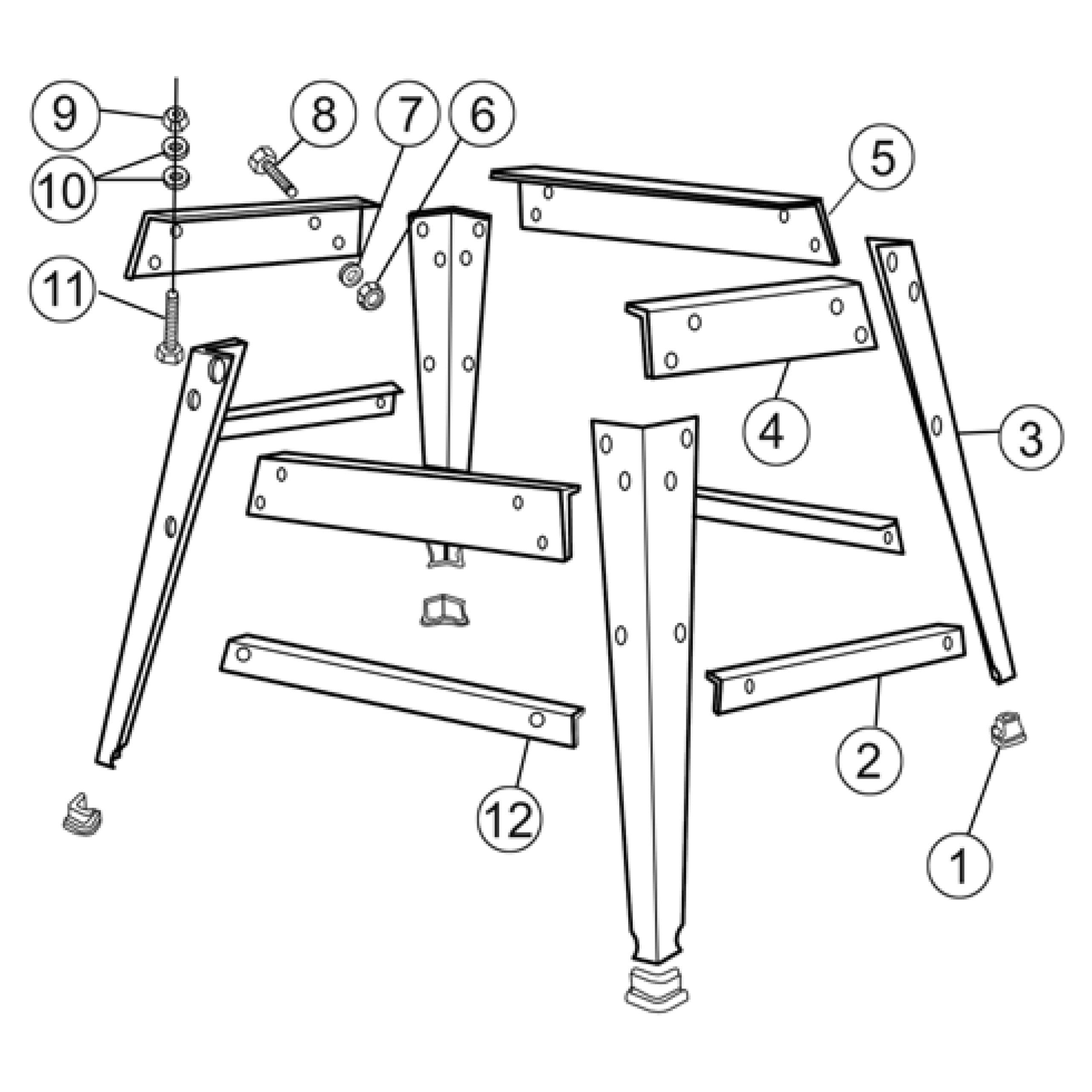 9
8
7
6
10
5
11
4
3
2
12
1