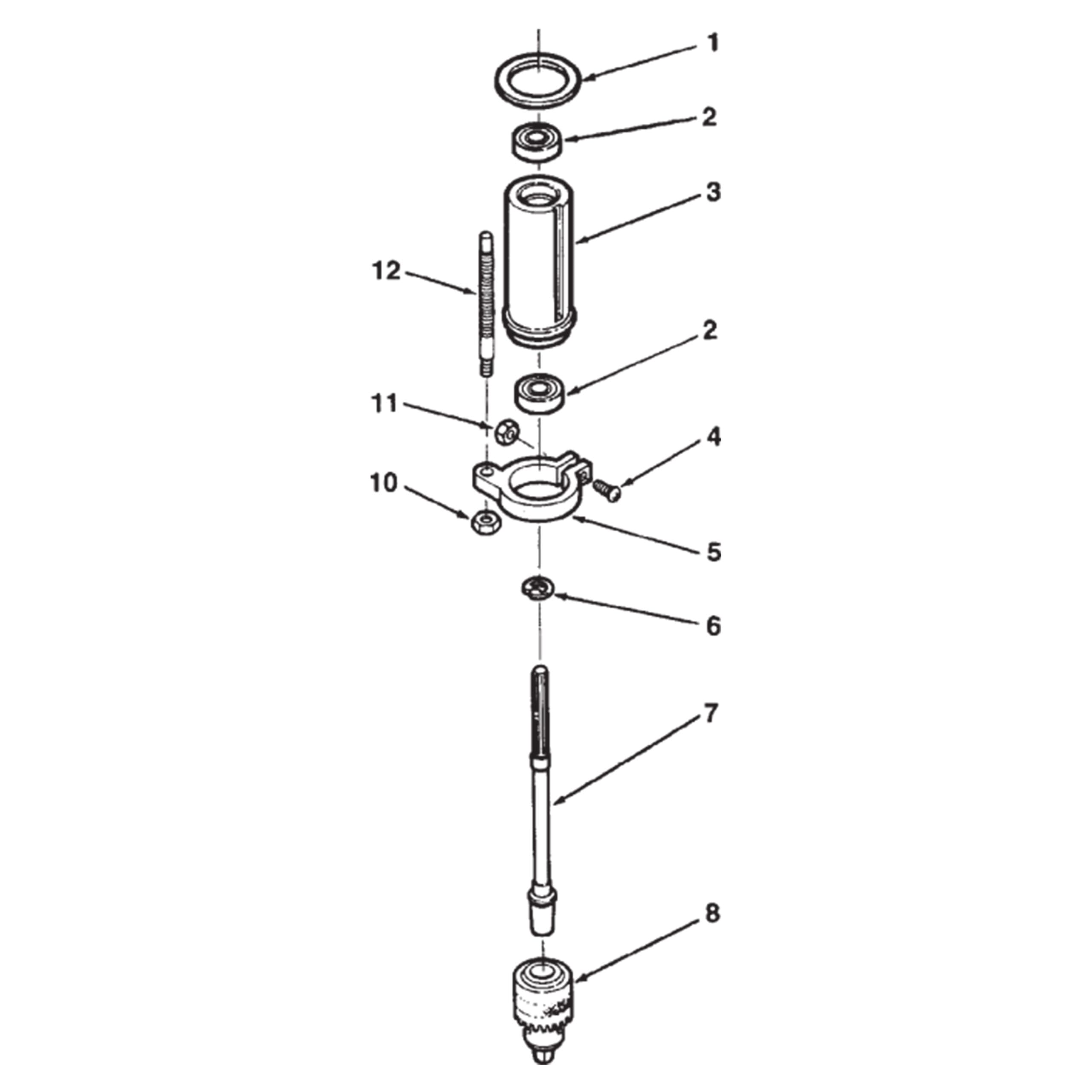 1
2
3
12
2
11
4
10
5
6
7
8