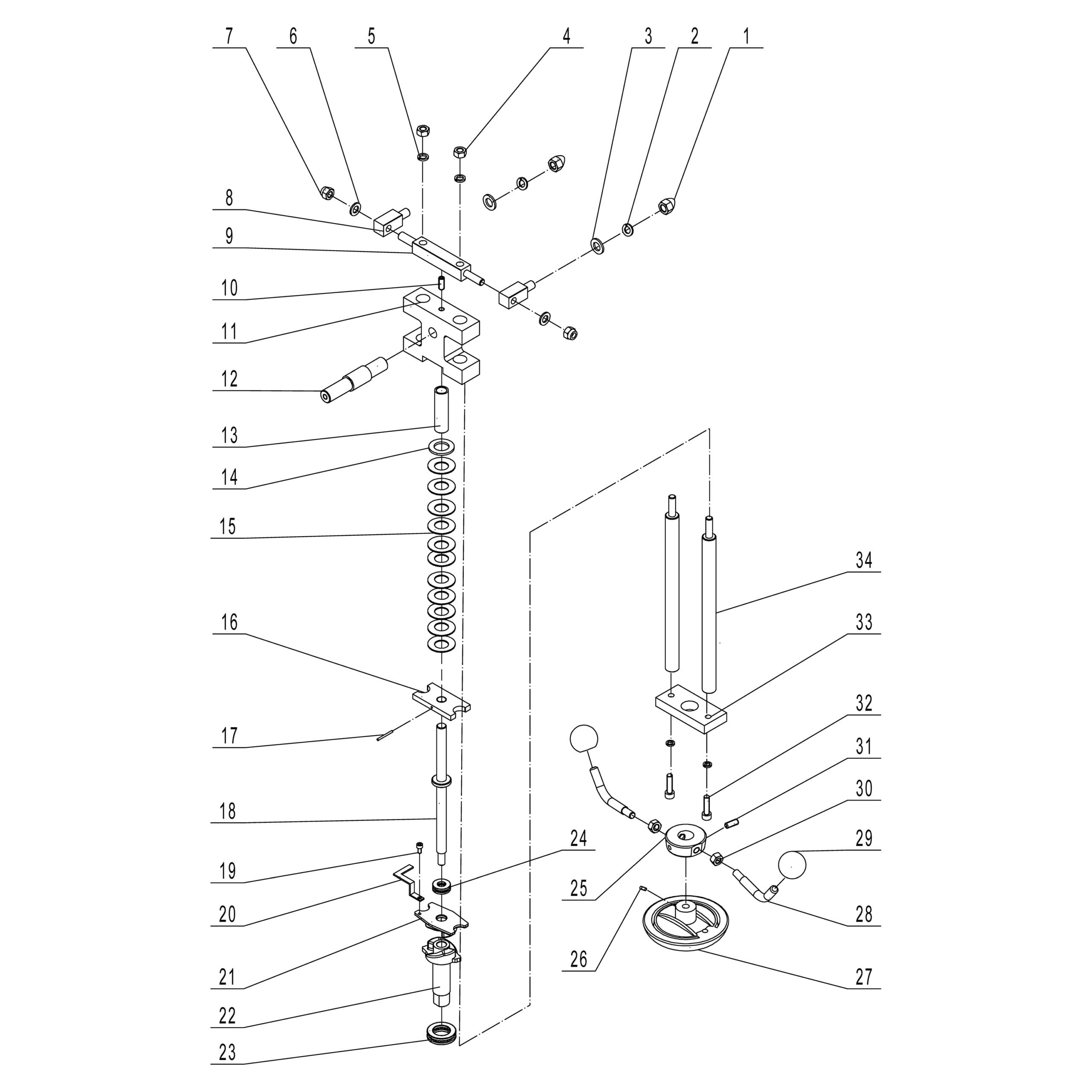 7
6
5
4
3
2
1
8
9
10
11
12
13
14
15
16
17
18
19
20
21
22
23
24
34
33
32
31
30
29
25
28
26
27