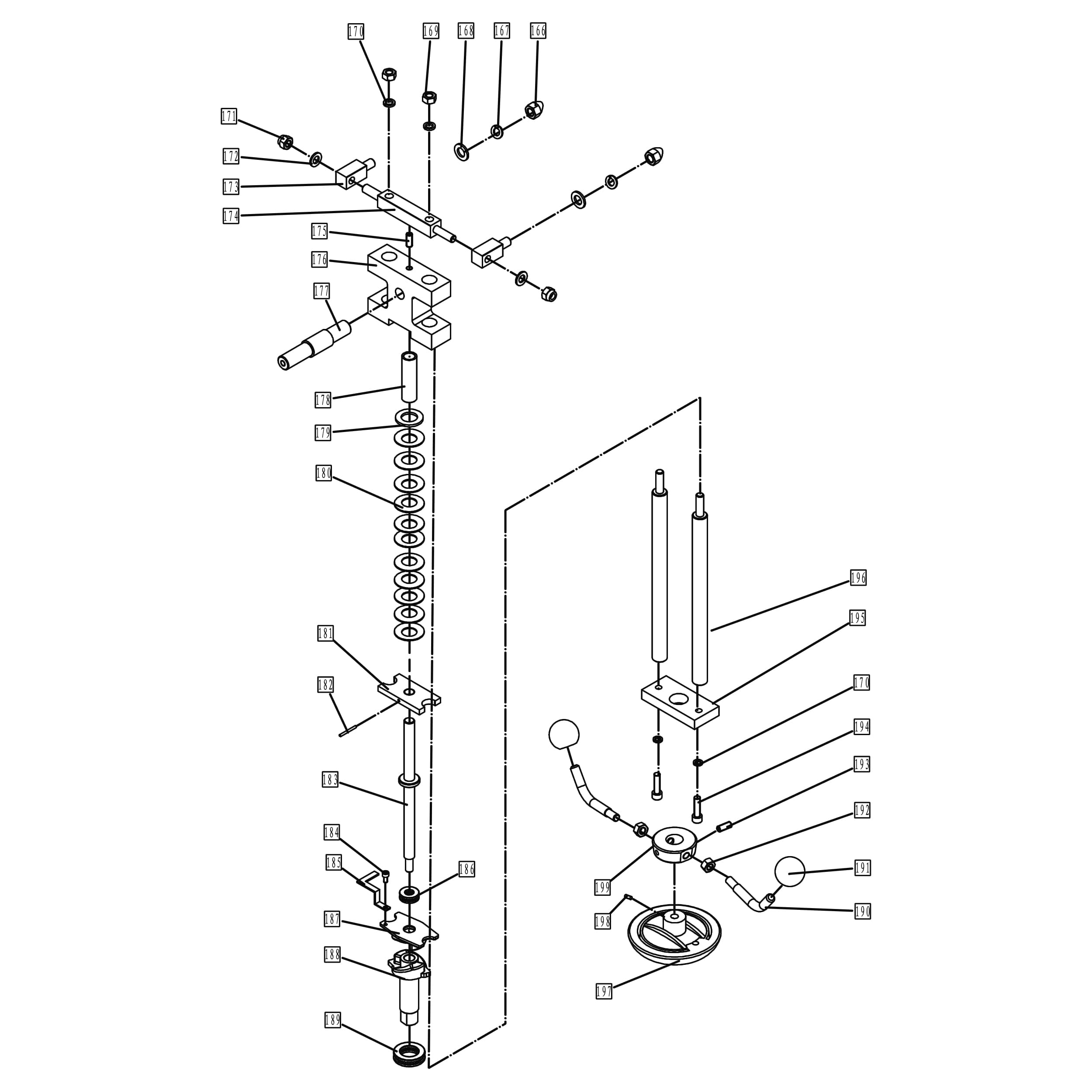 170
169
168
167
166
171
172
173
174
175
176
177
178
179
180
181
182
183
184
185
186
187
188
189
196
195
170
194
193
192
191
190
199
198
197